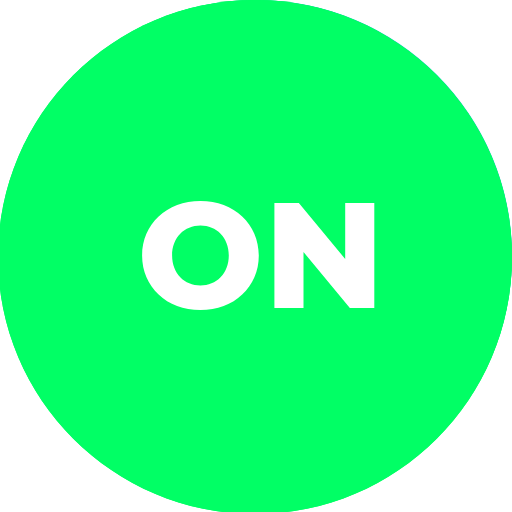 ON