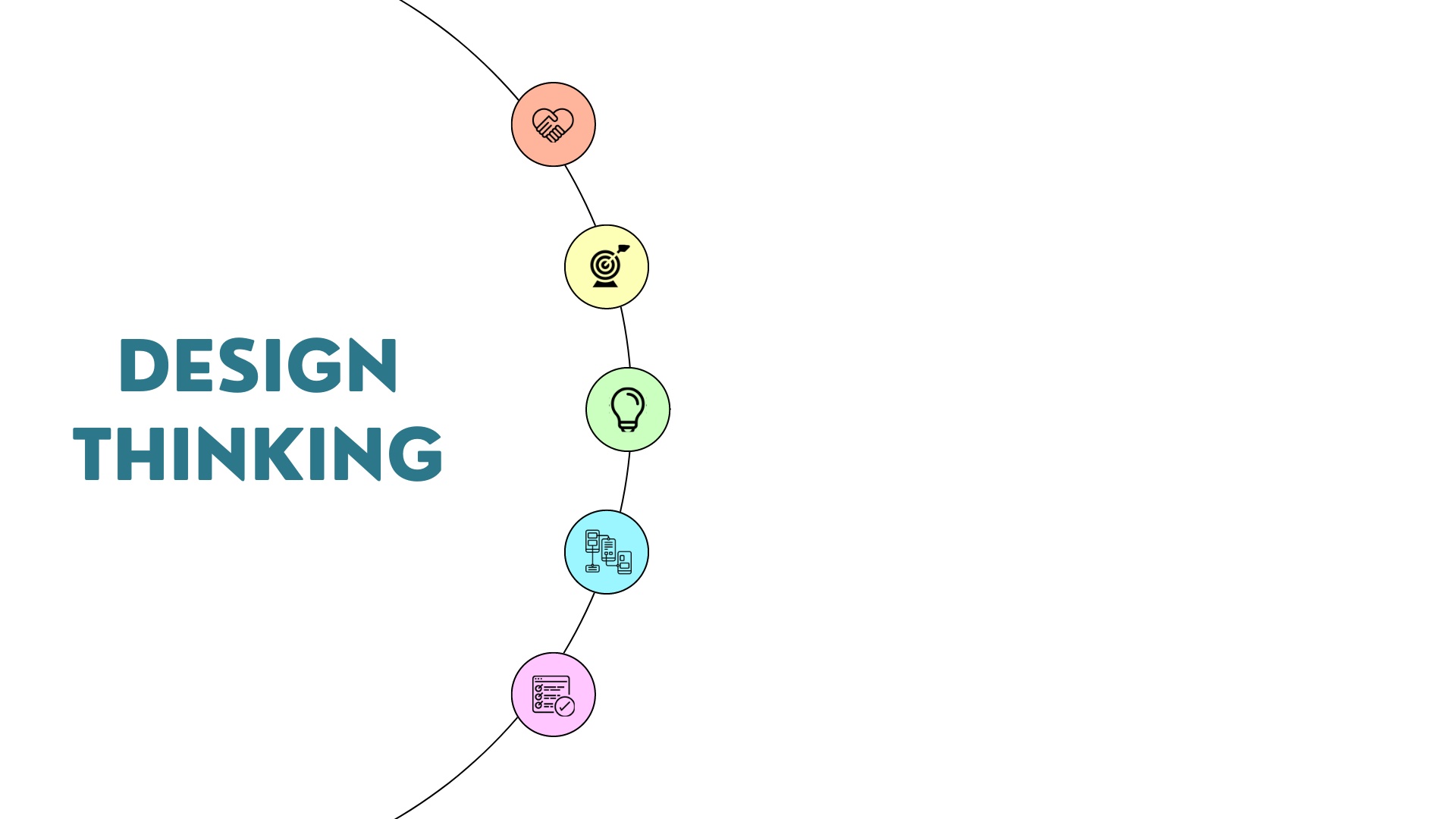 DESIGN
THINKING