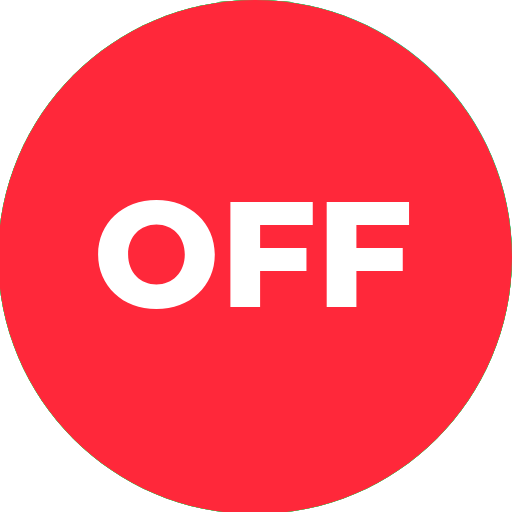 OFF