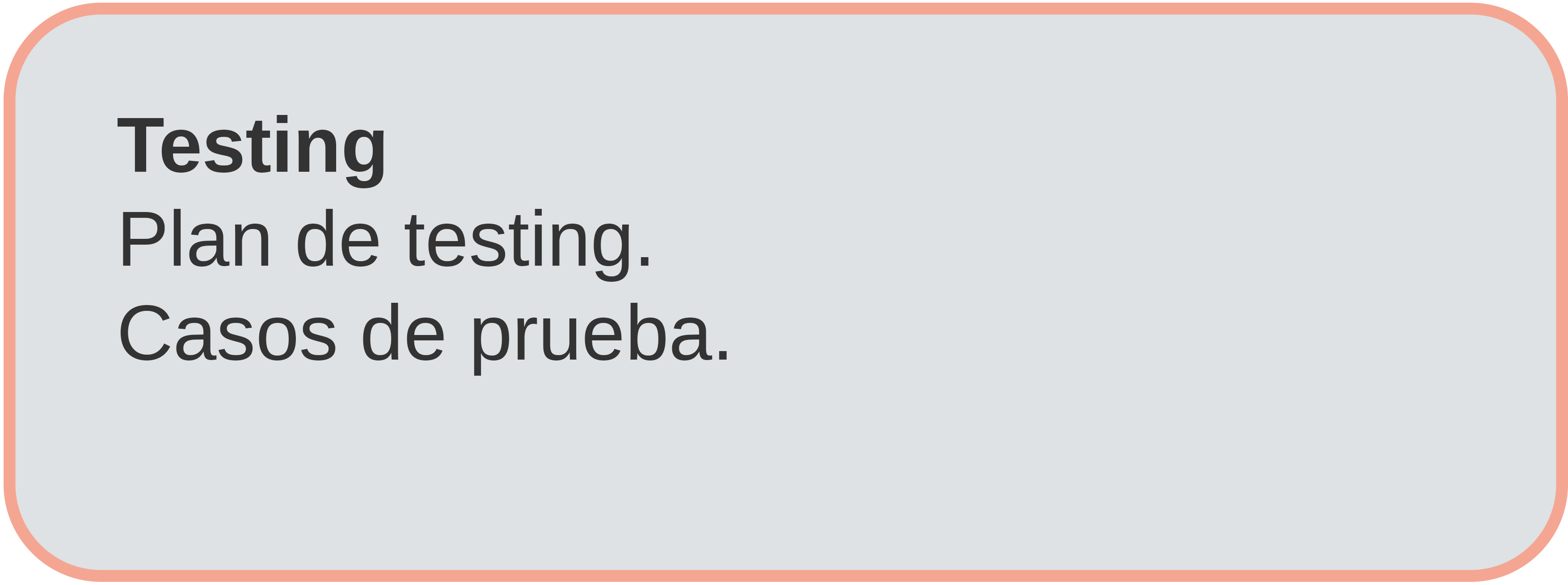 Testing
Plan de testing.
Casos de prueba.