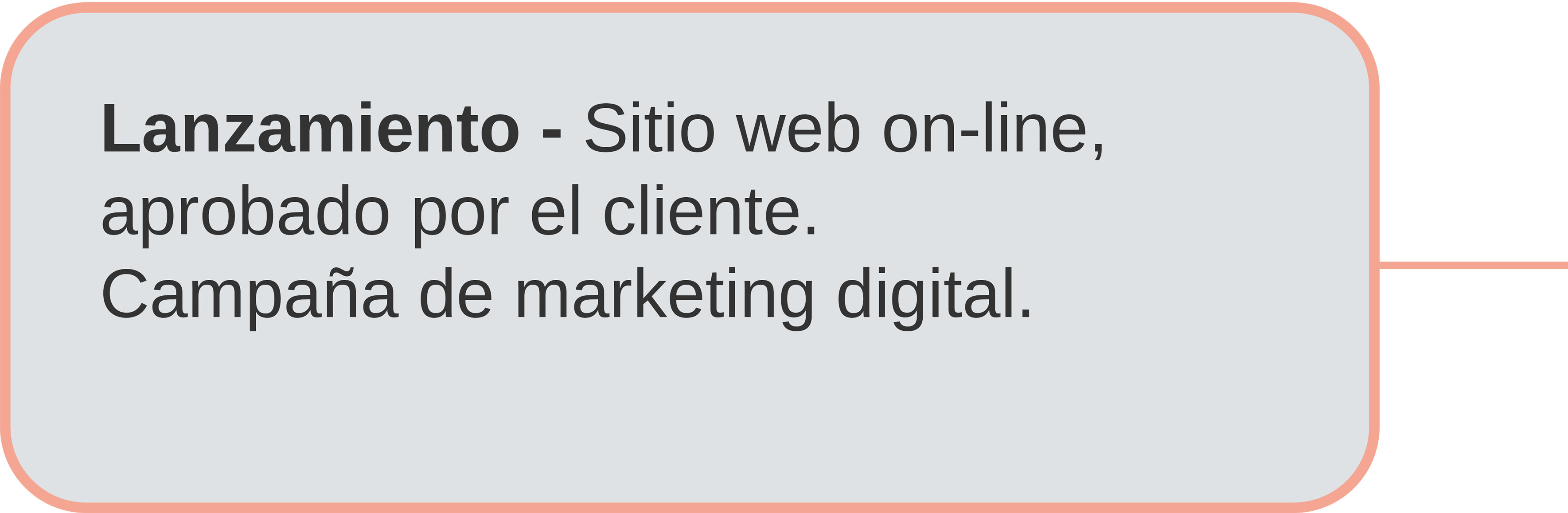 Lanzamiento - Sitio web on-line, aprobado por el cliente.
Campaña de marketing digital.