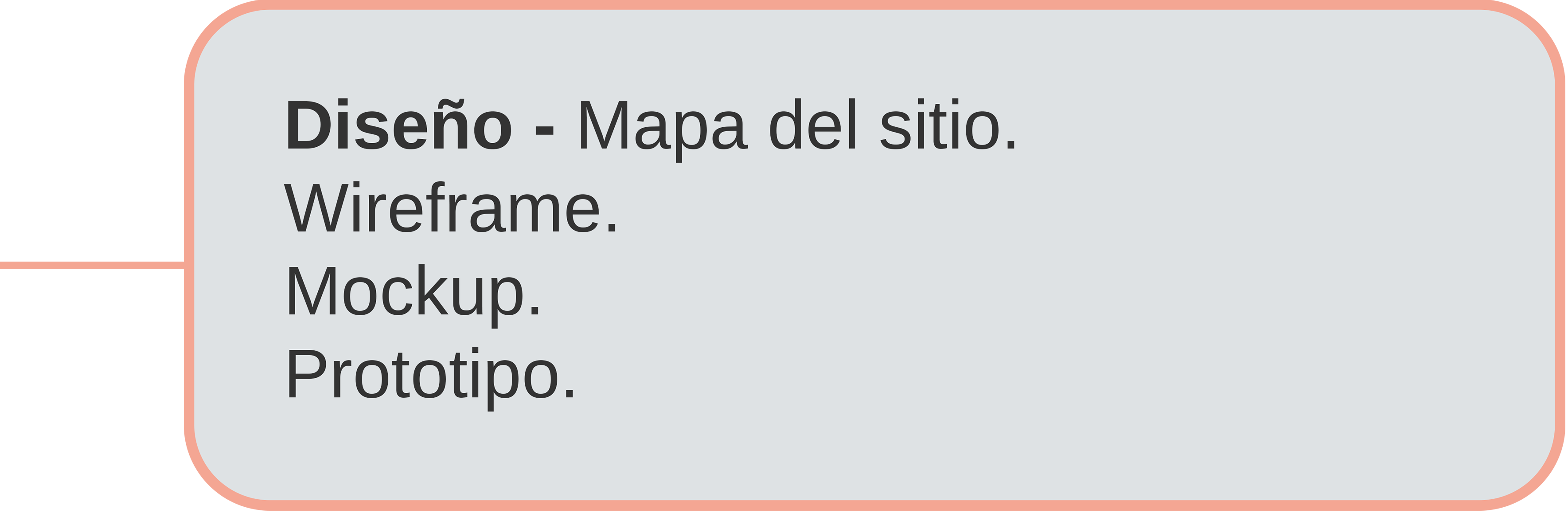 Diseño - Mapa del sitio.
Wireframe.
Mockup.
Prototipo.